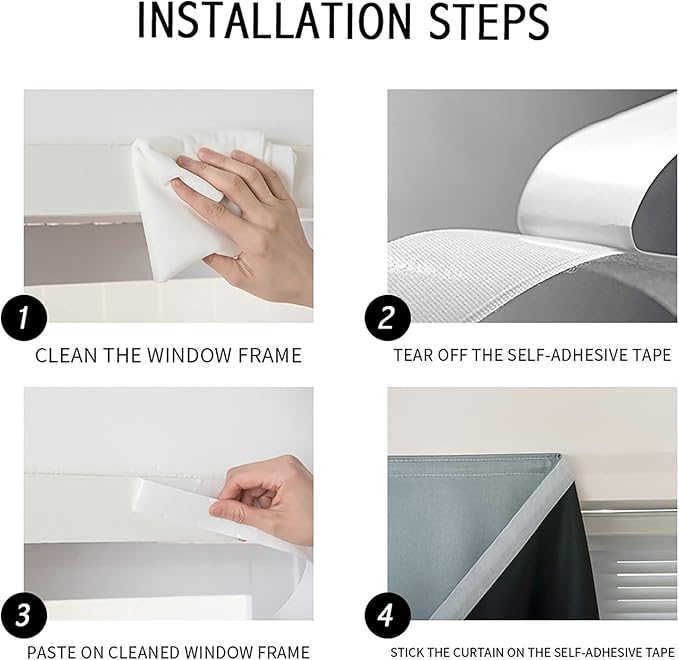 INSTALLATION STEPS

1
CLEAN THE WINDOW FRAME

2
TEAR OFF THE SELF-ADHESIVE TAPE

3
PASTE ON CLEANED WINDOW FRAME

4
STICK THE CURTAIN ON THE SELF-ADHESIVE TAPE